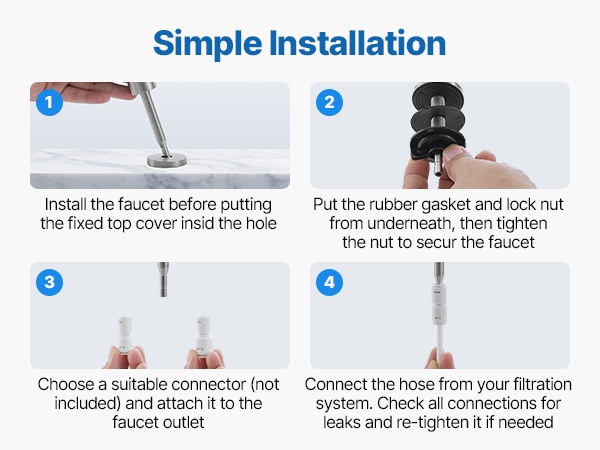 Simple Installation

1

Install the faucet before putting the fixed top cover insid the hole

2

Put the rubber gasket and lock nut from underneath, then tighten the nut to secur the faucet

3

Choose a suitable connector (not included) and attach it to the faucet outlet

4

Connect the hose from your filtration system. Check all connections for leaks and re-tighten it if needed