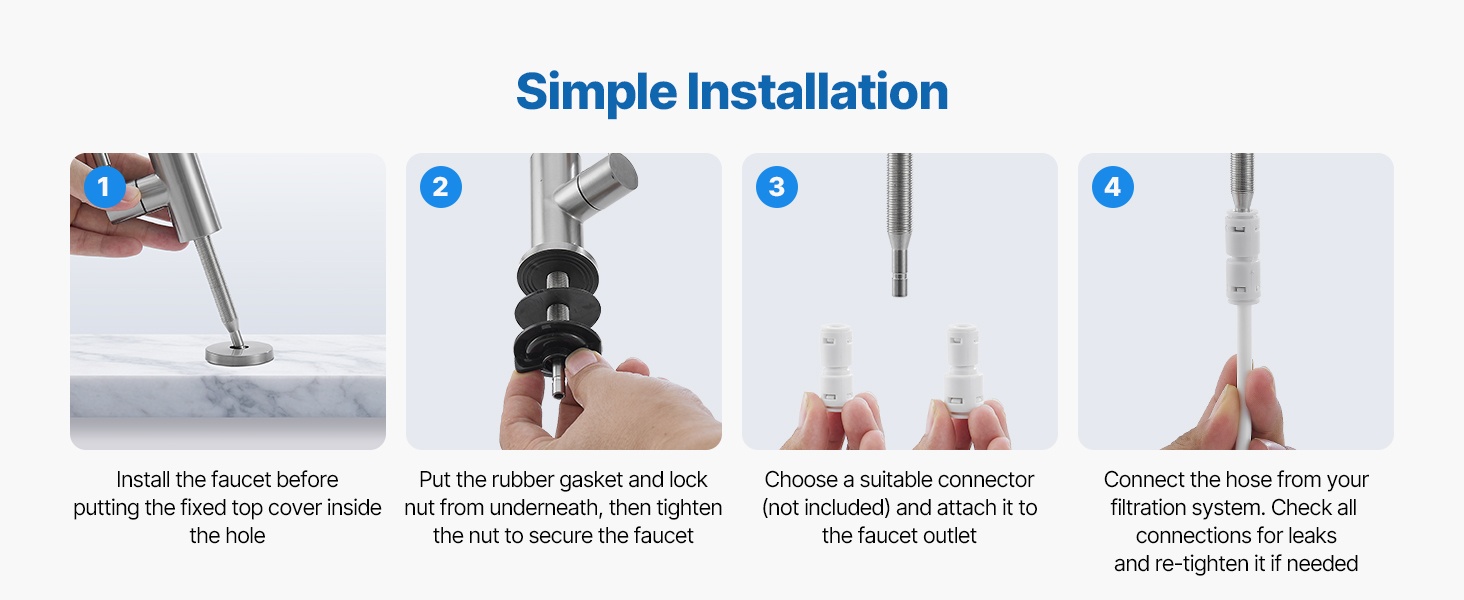 Simple Installation

1

Install the faucet before putting the fixed top cover inside the hole

2

Put the rubber gasket and lock nut from underneath, then tighten the nut to secure the faucet

3

Choose a suitable connector (not included) and attach it to the faucet outlet

4

Connect the hose from your filtration system. Check all connections for leaks and re-tighten it if needed