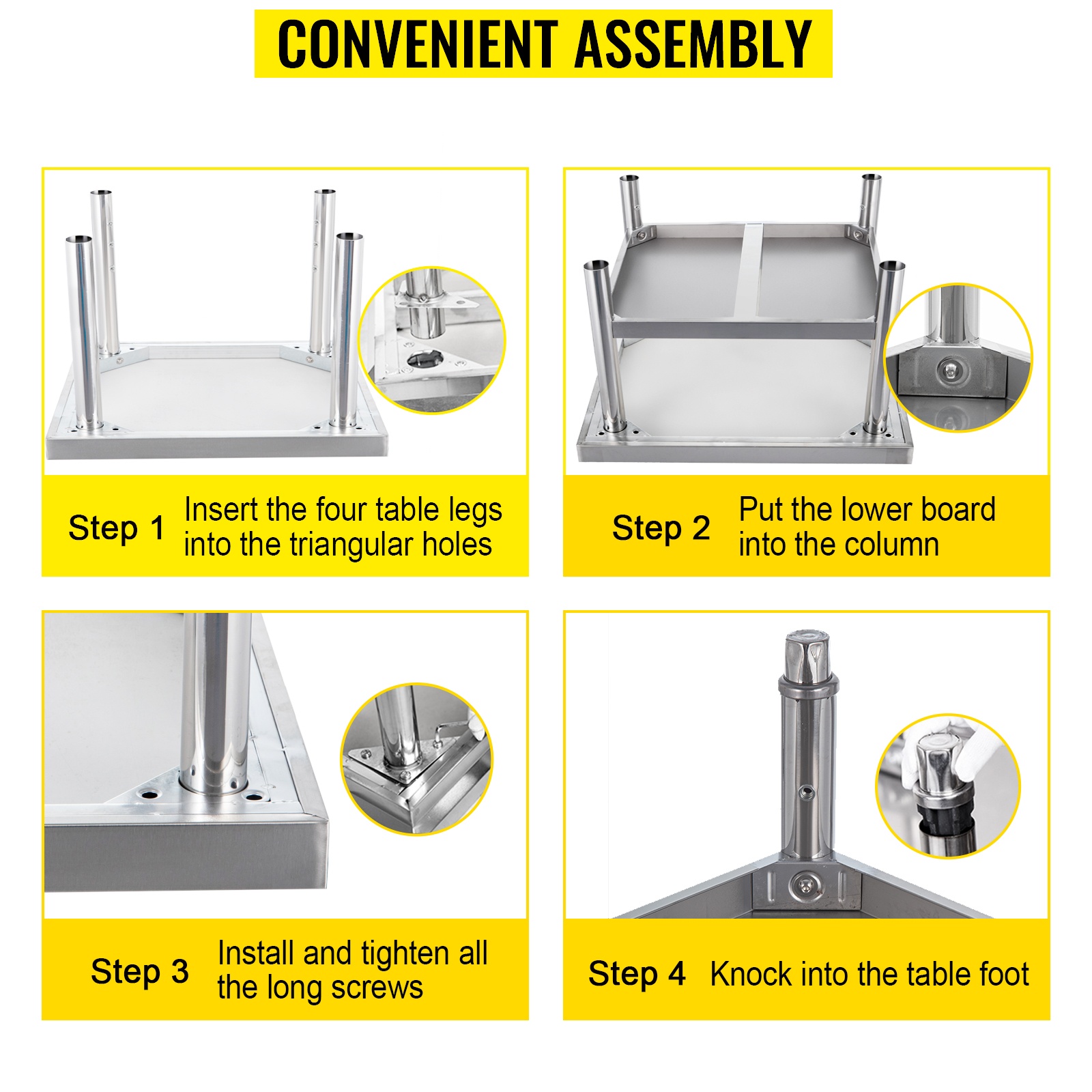 CONVENIENT ASSEMBLY

Step 1 Insert the four table legs into the triangular holes

Step 2 Put the lower board into the column

Step 3 Install and tighten all the long screws

Step 4 Knock into the table foot