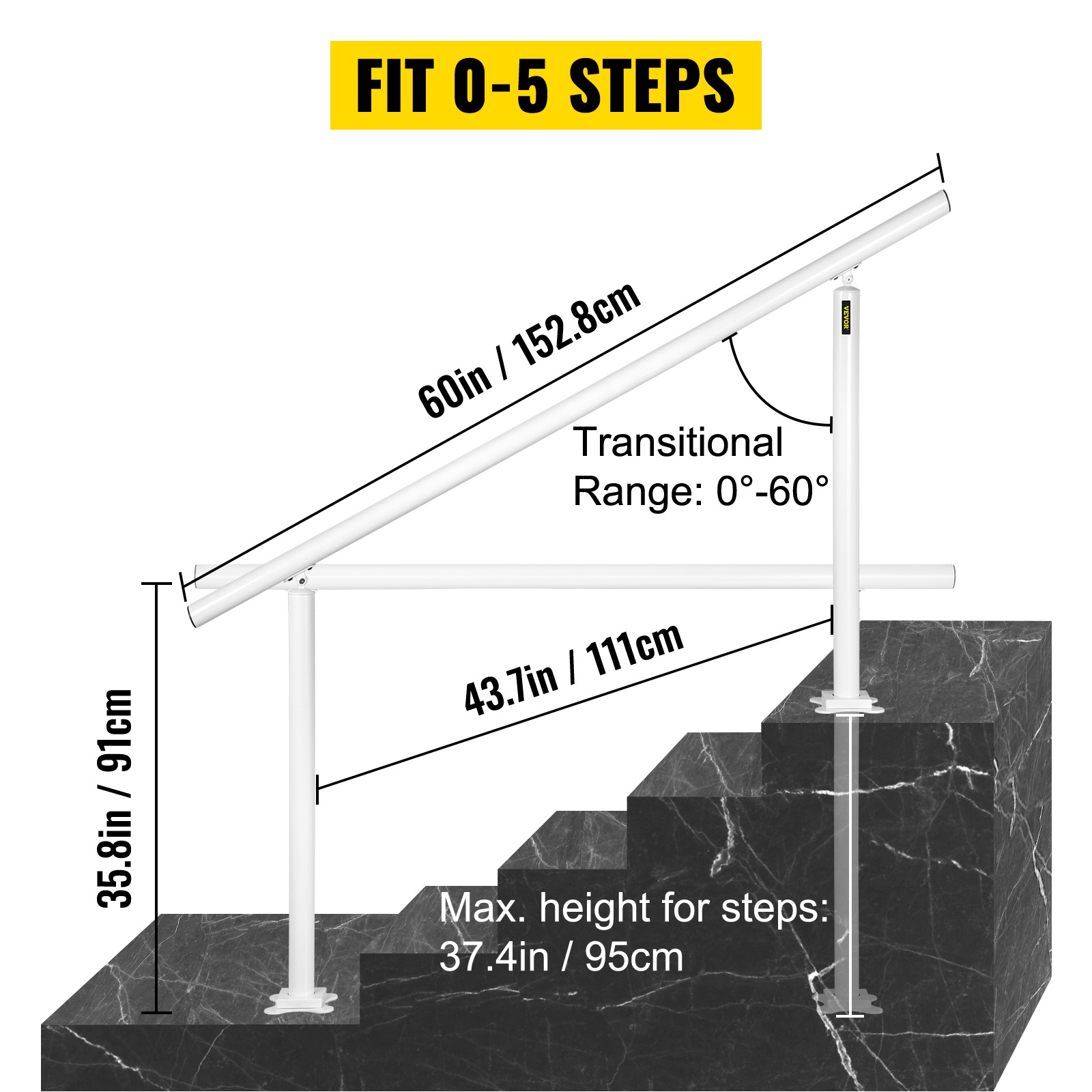 FIT 0-5 STEPS

60in / 152.8cm

VEVOR

Transitional Range: 0°-60°

43.7in / 111cm

35.8in / 91cm

Max. height for steps: 37.4in / 95cm