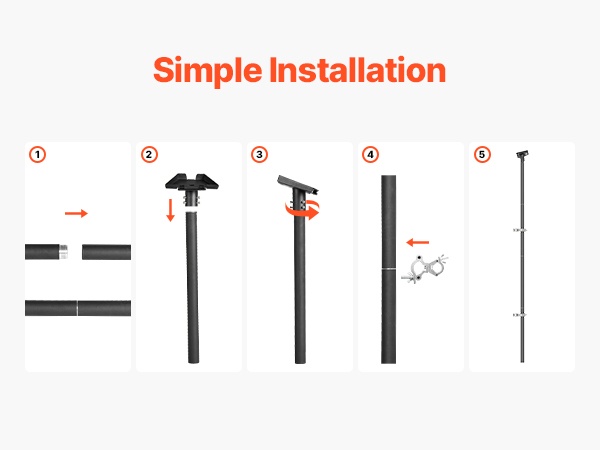 Simple Installation

1

2

3

4

5