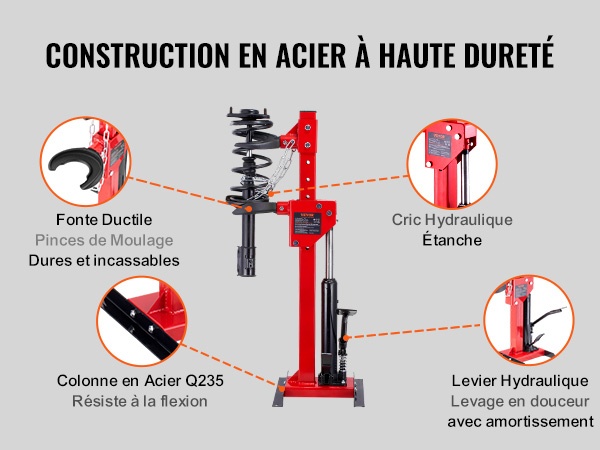 CONSTRUCTION EN ACIER À HAUTE DURETÉ

Fonte Ductile
Pinces de Moulage
Dures et incassables

Cric Hydraulique
Étanche

Colonne en Acier Q235
Résiste à la flexion

Levier Hydraulique
Levage en douceur
avec amortissement