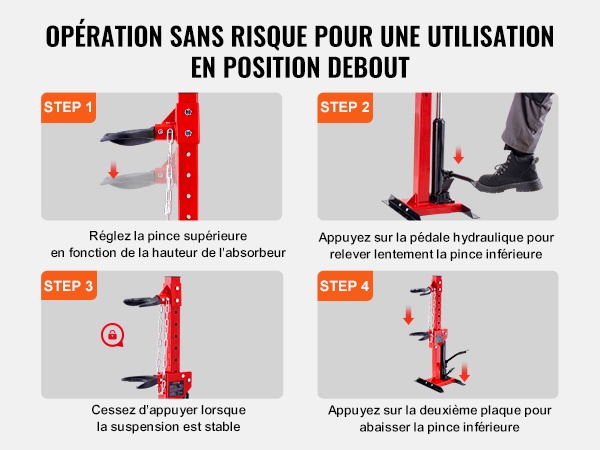 OPÉRATION SANS RISQUE POUR UNE UTILISATION EN POSITION DEBOUT

STEP 1

Réglez la pince supérieure en fonction de la hauteur de l'absorbeur

STEP 2

Appuyez sur la pédale hydraulique pour relever lentement la pince inférieure

STEP 3

Cessez d'appuyer lorsque la suspension est stable

STEP 4

Appuyez sur la deuxième plaque pour abaisser la pince inférieure