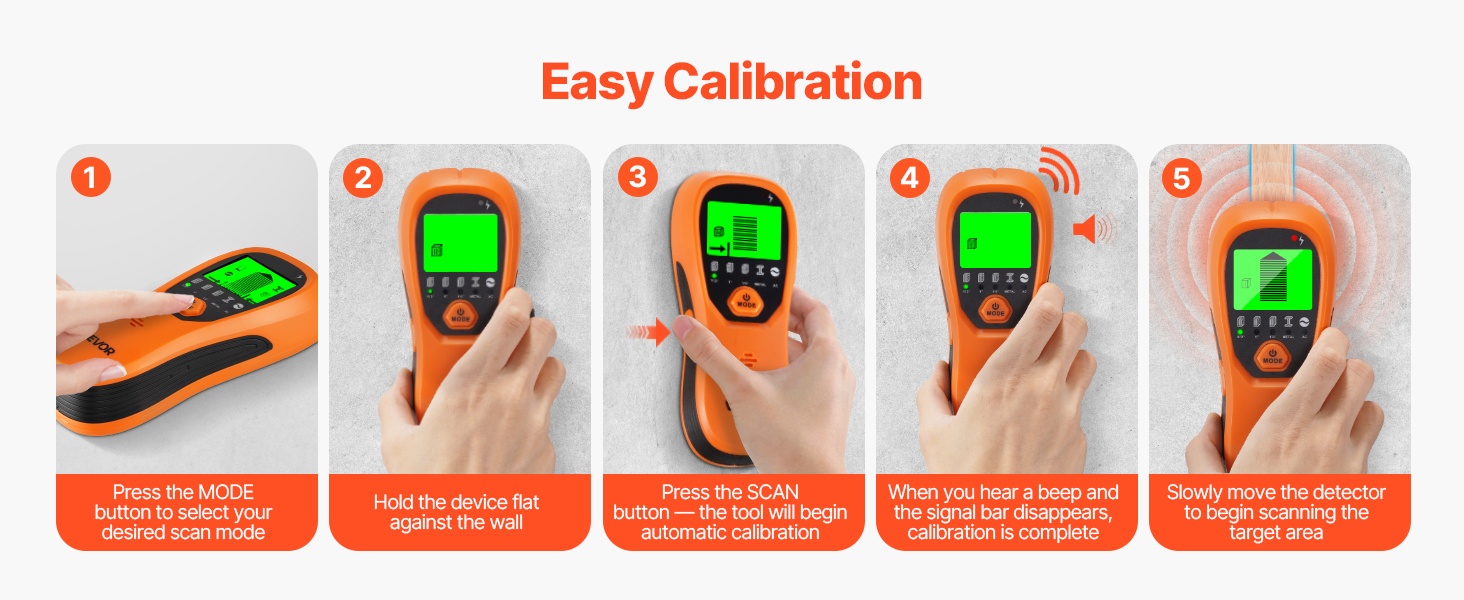 Easy Calibration

1

EVOR

Press the MODE button to select your desired scan mode

2

MODE

Hold the device flat against the wall

3

MODE

Press the SCAN button — the tool will begin automatic calibration

4

MODE

When you hear a beep and the signal bar disappears, calibration is complete

5

MODE

Slowly move the detector to begin scanning the target area