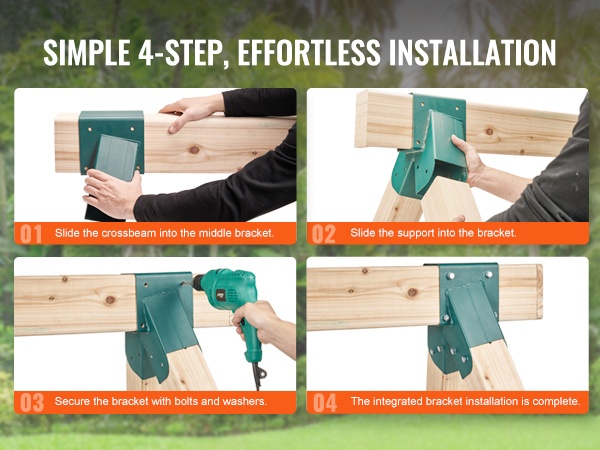 SIMPLE 4-STEP, EFFORTLESS INSTALLATION

01 Slide the crossbeam into the middle bracket.

02 Slide the support into the bracket.

03 Secure the bracket with bolts and washers.

04 The integrated bracket installation is complete.