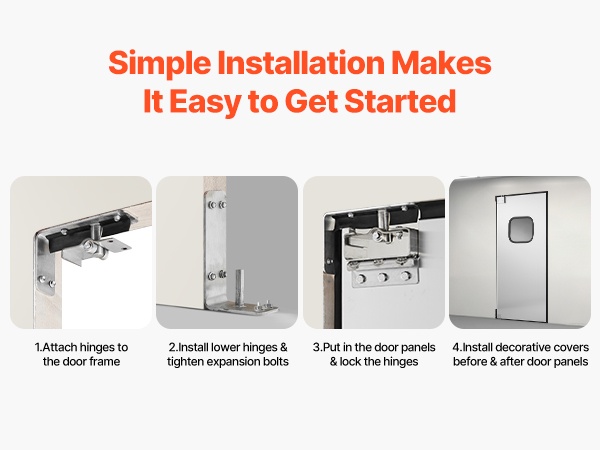 Simple Installation Makes It Easy to Get Started

1.Attach hinges to the door frame

2.Install lower hinges & tighten expansion bolts

3.Put in the door panels & lock the hinges

4.Install decorative covers before & after door panels