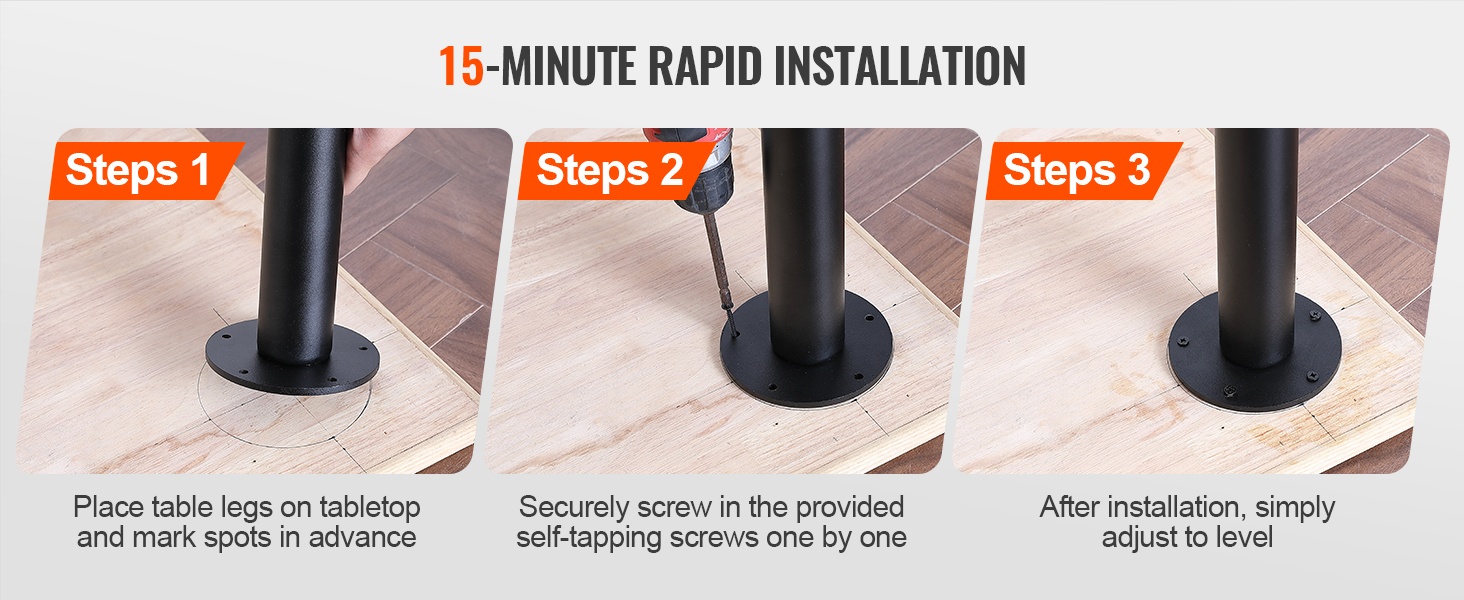 15-MINUTE RAPID INSTALLATION

Steps 1

Place table legs on tabletop and mark spots in advance

Steps 2

Securely screw in the provided self-tapping screws one by one

Steps 3

After installation, simply adjust to level