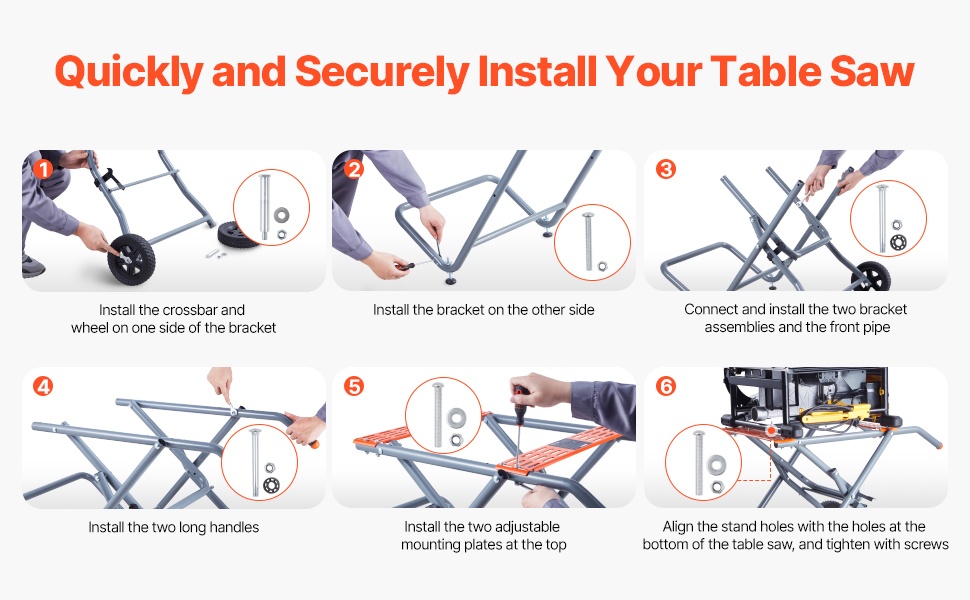 Quickly and Securely Install Your Table Saw

1
Install the crossbar and wheel on one side of the bracket

2
Install the bracket on the other side

3
Connect and install the two bracket assemblies and the front pipe

4
Install the two long handles

5
Install the two adjustable mounting plates at the top

6
Align the stand holes with the holes at the bottom of the table saw, and tighten with screws