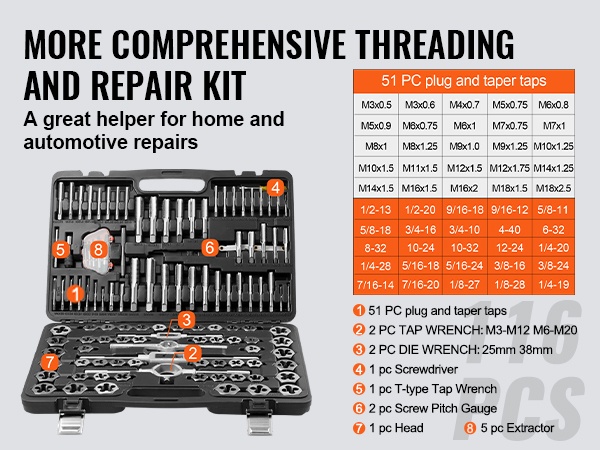 MORE COMPREHENSIVE THREADING AND REPAIR KIT

A great helper for home and automotive repairs

4
5
8
6
1
3
2
7

| 51 PC plug and taper taps | | | | |
|---|---|---|---|---|
| M3x0.5 | M3x0.6 | M4x0.7 | M5x0.75 | M6x0.8 |
| M5x0.9 | M6x0.75 | M6x1 | M7x0.75 | M7x1 |
| M8x1 | M8x1.25 | M9x1.0 | M9x1.25 | M10x1.25 |
| M10x1.5 | M11x1.5 | M12x1.5 | M12x1.75 | M14x1.25 |
| M14x1.5 | M16x1.5 | M16x2 | M18x1.5 | M18x2.5 |
| 1/2-13 | 1/2-20 | 9/16-18 | 9/16-12 | 5/8-11 |
| 5/8-18 | 3/4-16 | 3/4-10 | 4-40 | 6-32 |
| 8-32 | 10-24 | 10-32 | 12-24 | 1/4-20 |
| 1/4-28 | 5/16-18 | 5/16-24 | 3/8-16 | 3/8-24 |
| 7/16-14 | 7/16-20 | 1/8-27 | 1/8-28 | 1/4-19 |

1 51 PC plug and taper taps
2 2 PC TAP WRENCH: M3-M12 M6-M20
3 2 PC DIE WRENCH: 25mm 38mm
4 1 pc Screwdriver
5 1 pc T-type Tap Wrench
6 2 pc Screw Pitch Gauge
7 1 pc Head
8 5 pc Extractor

116 PCS