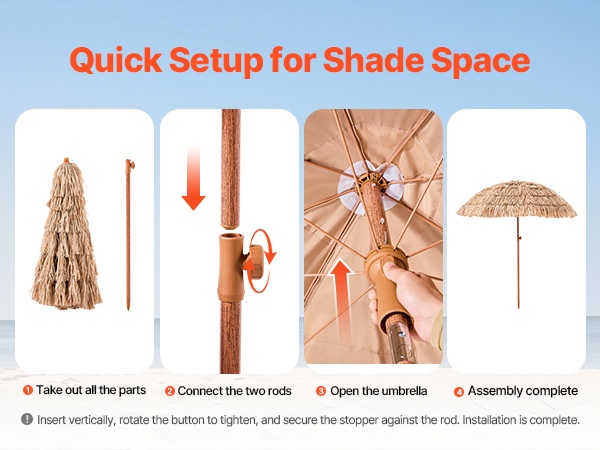 Quick Setup for Shade Space

1 Take out all the parts
2 Connect the two rods
3 Open the umbrella
4 Assembly complete

! Insert vertically, rotate the button to tighten, and secure the stopper against the rod. Installation is complete.