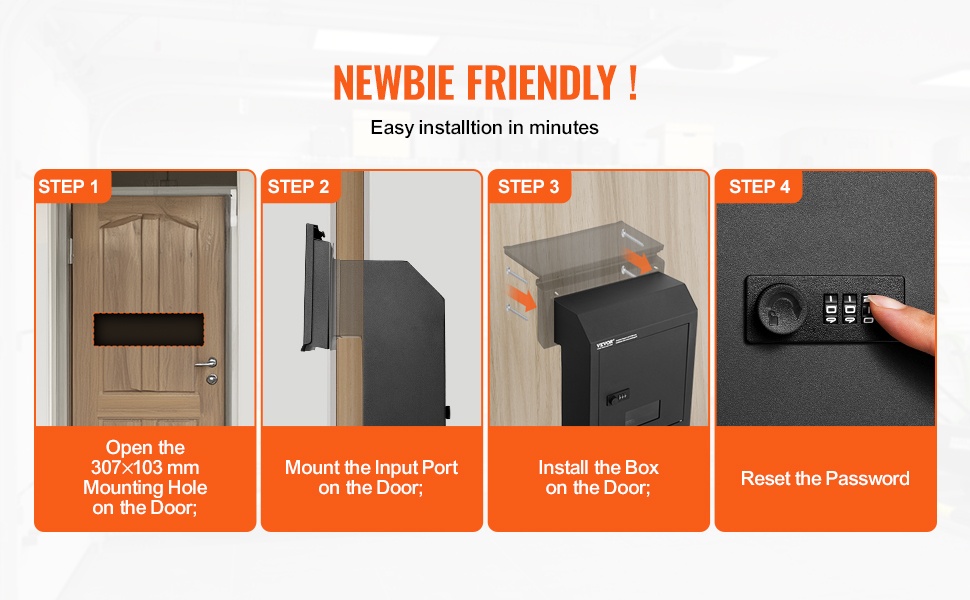 NEWBIE FRIENDLY !

Easy installtion in minutes

STEP 1

Open the 307×103 mm Mounting Hole on the Door;

STEP 2

Mount the Input Port on the Door;

STEP 3

VEVOR

Install the Box on the Door;

STEP 4

Reset the Password