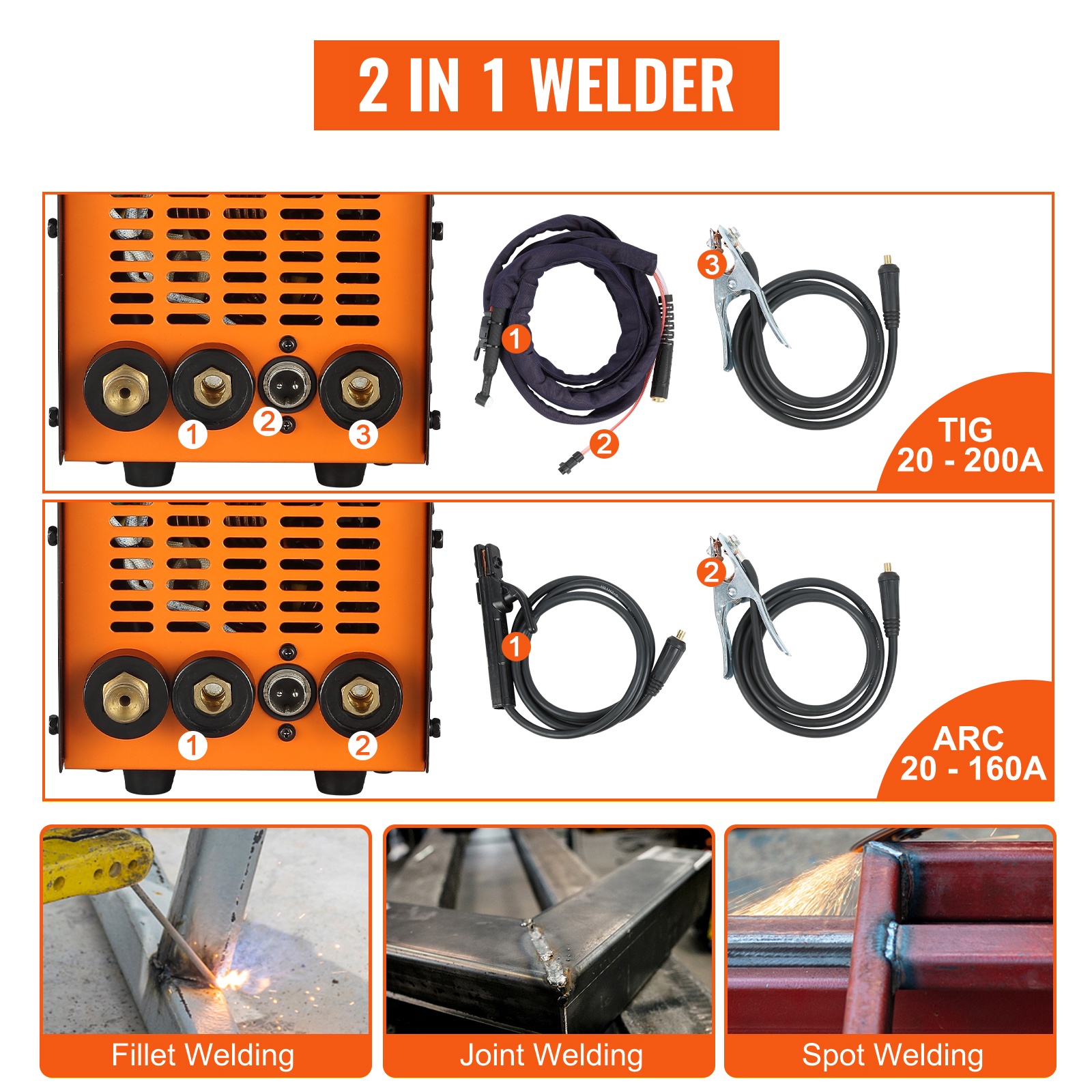 2 IN 1 WELDER

1
2
3

1
2
3

TIG
20 - 200A

1
2

1
2

ARC
20 - 160A

Fillet Welding

Joint Welding

Spot Welding