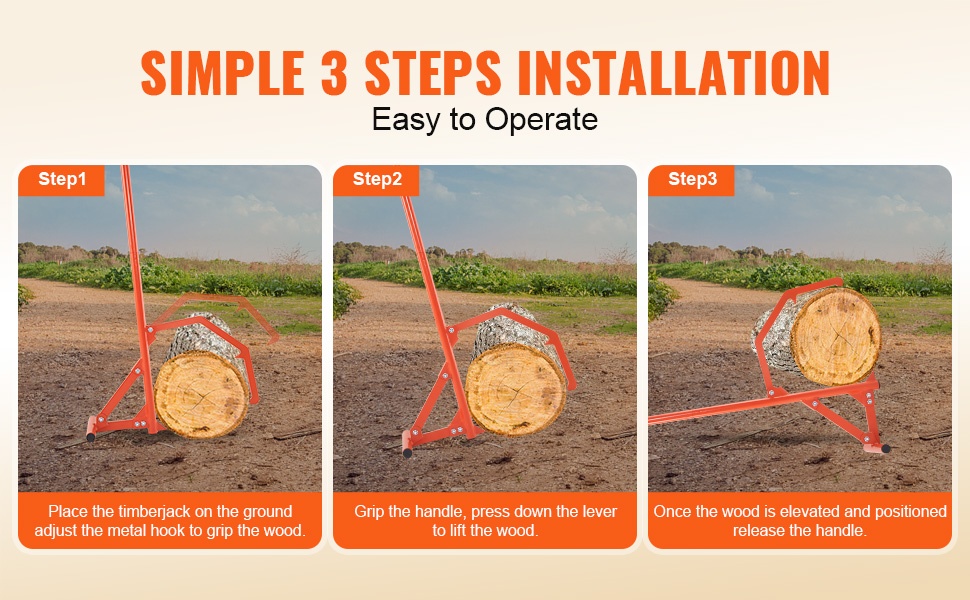 SIMPLE 3 STEPS INSTALLATION

Easy to Operate

Step1

Place the timberjack on the ground adjust the metal hook to grip the wood.

Step2

Grip the handle, press down the lever to lift the wood.

Step3

Once the wood is elevated and positioned release the handle.