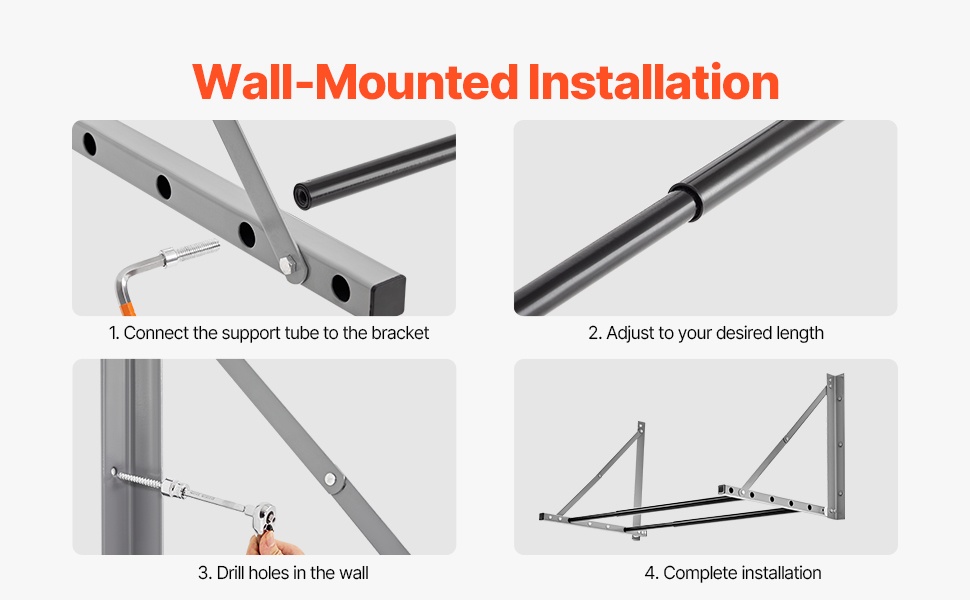 Wall-Mounted Installation

1. Connect the support tube to the bracket

2. Adjust to your desired length

3. Drill holes in the wall

4. Complete installation