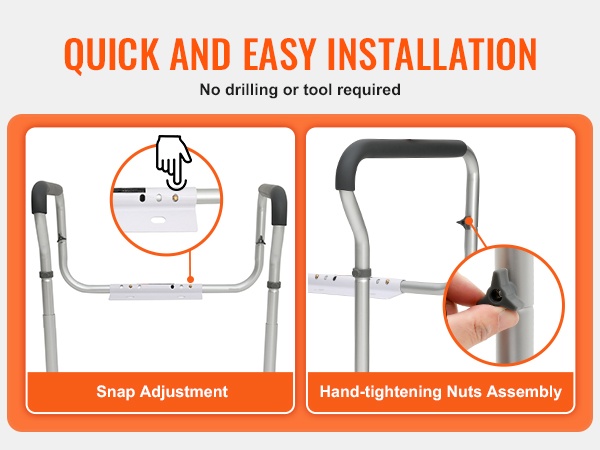 QUICK AND EASY INSTALLATION
No drilling or tool required

Snap Adjustment

Hand-tightening Nuts Assembly