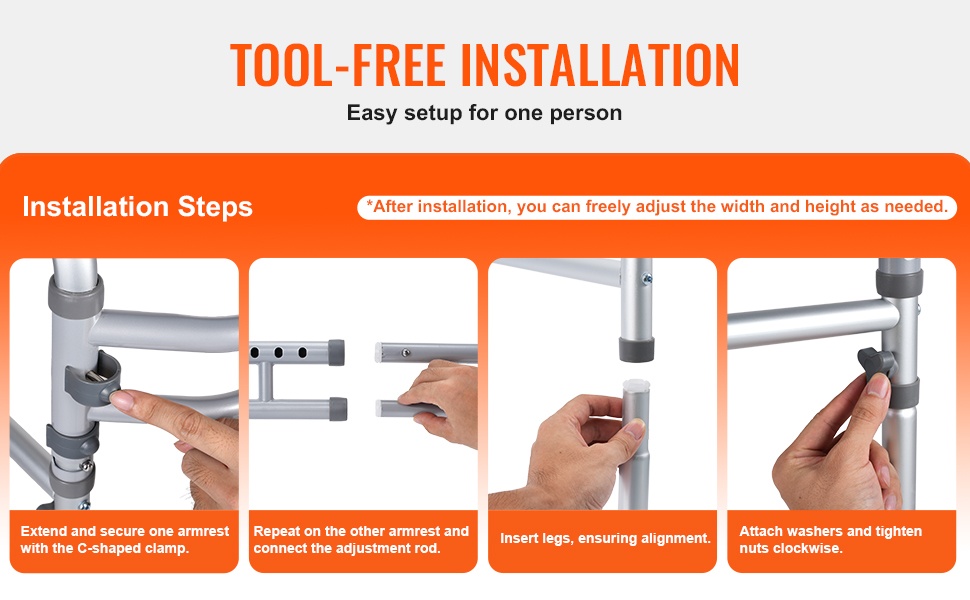 TOOL-FREE INSTALLATION

Easy setup for one person

Installation Steps

*After installation, you can freely adjust the width and height as needed.

Extend and secure one armrest with the C-shaped clamp.

Repeat on the other armrest and connect the adjustment rod.

Insert legs, ensuring alignment.

Attach washers and tighten nuts clockwise.