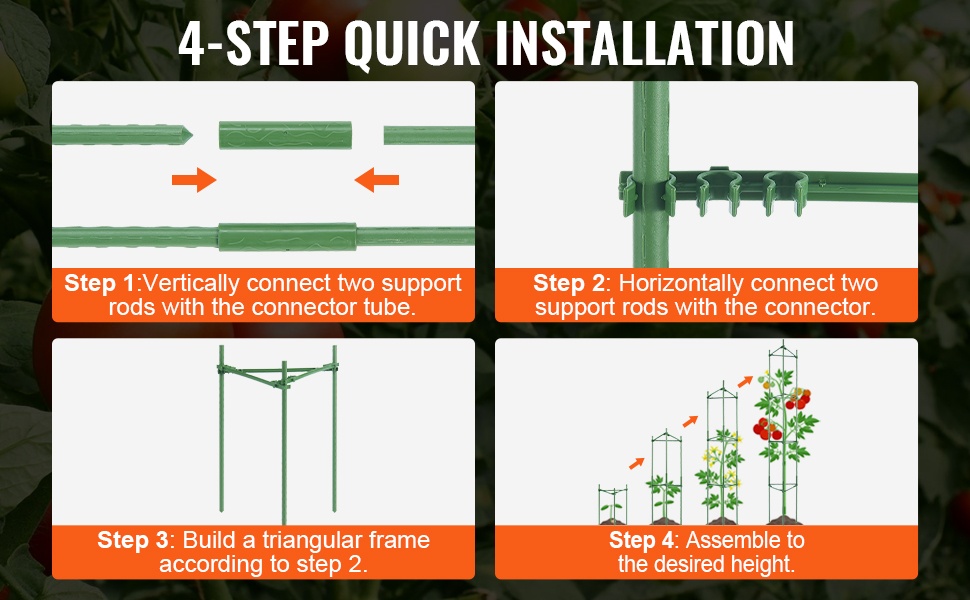 4-STEP QUICK INSTALLATION

Step 1:Vertically connect two support rods with the connector tube.

Step 2: Horizontally connect two support rods with the connector.

Step 3: Build a triangular frame according to step 2.

Step 4: Assemble to the desired height.