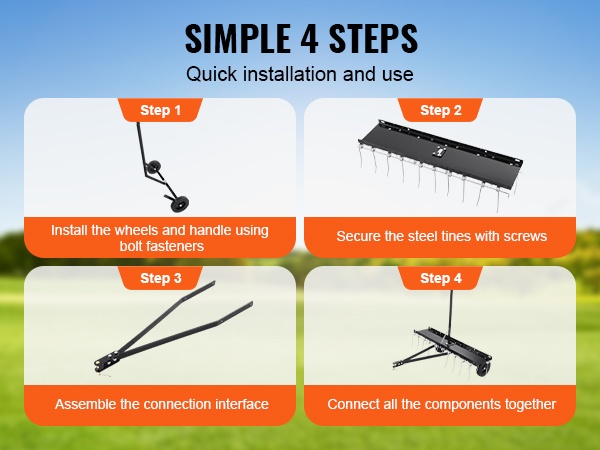 SIMPLE 4 STEPS
Quick installation and use

Step 1
Install the wheels and handle using bolt fasteners

Step 2
Secure the steel tines with screws

Step 3
Assemble the connection interface

Step 4
Connect all the components together