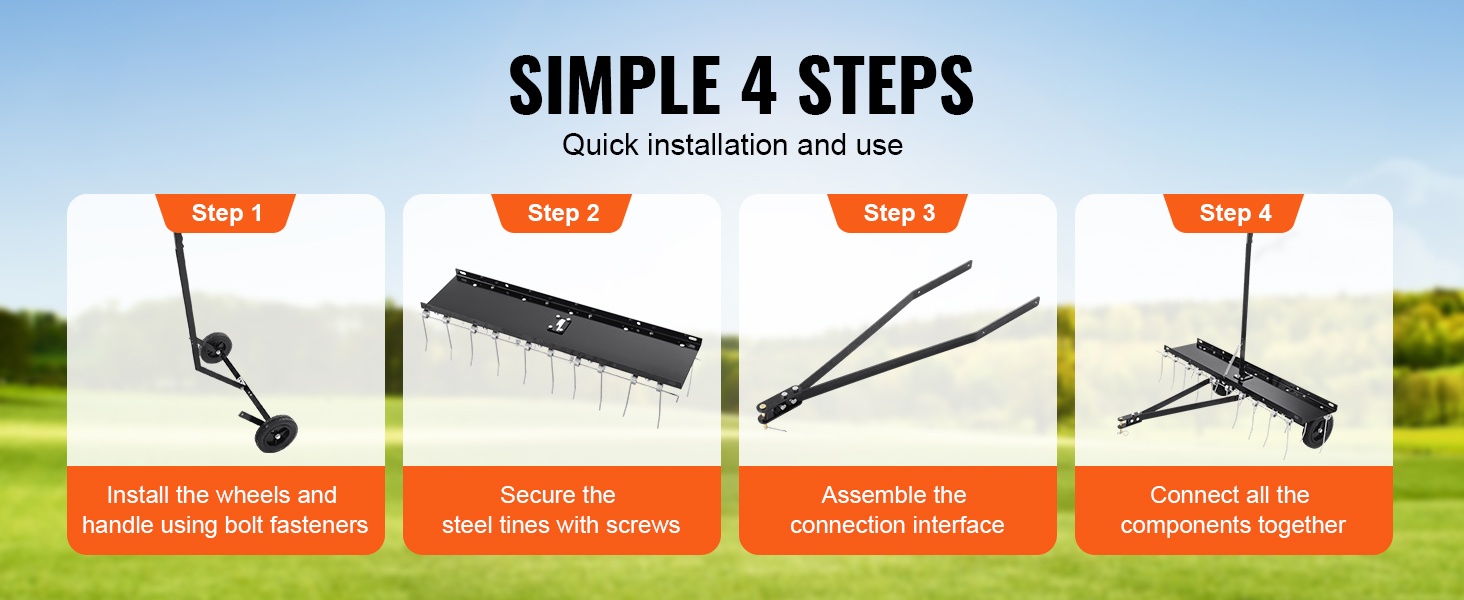 SIMPLE 4 STEPS
Quick installation and use

Step 1
Install the wheels and handle using bolt fasteners

Step 2
Secure the steel tines with screws

Step 3
Assemble the connection interface

Step 4
Connect all the components together