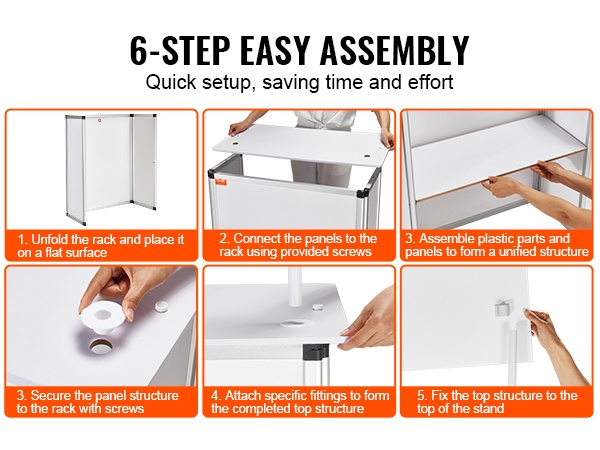 6-STEP EASY ASSEMBLY
Quick setup, saving time and effort

1. Unfold the rack and place it on a flat surface

2. Connect the panels to the rack using provided screws

3. Assemble plastic parts and panels to form a unified structure

3. Secure the panel structure to the rack with screws

4. Attach specific fittings to form the completed top structure

5. Fix the top structure to the top of the stand