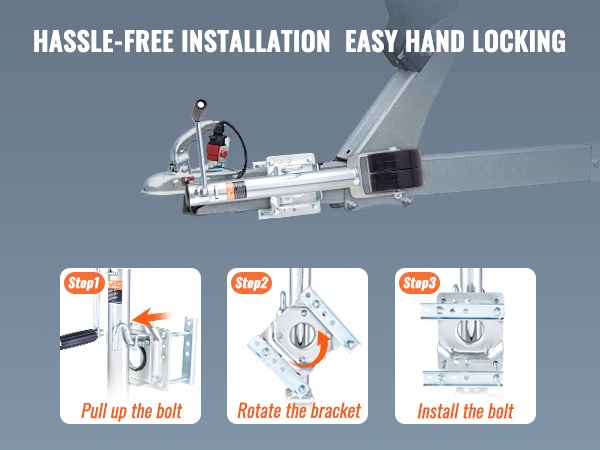 HASSLE-FREE INSTALLATION EASY HAND LOCKING

Step1
Pull up the bolt

Step2
Rotate the bracket

Step3
Install the bolt