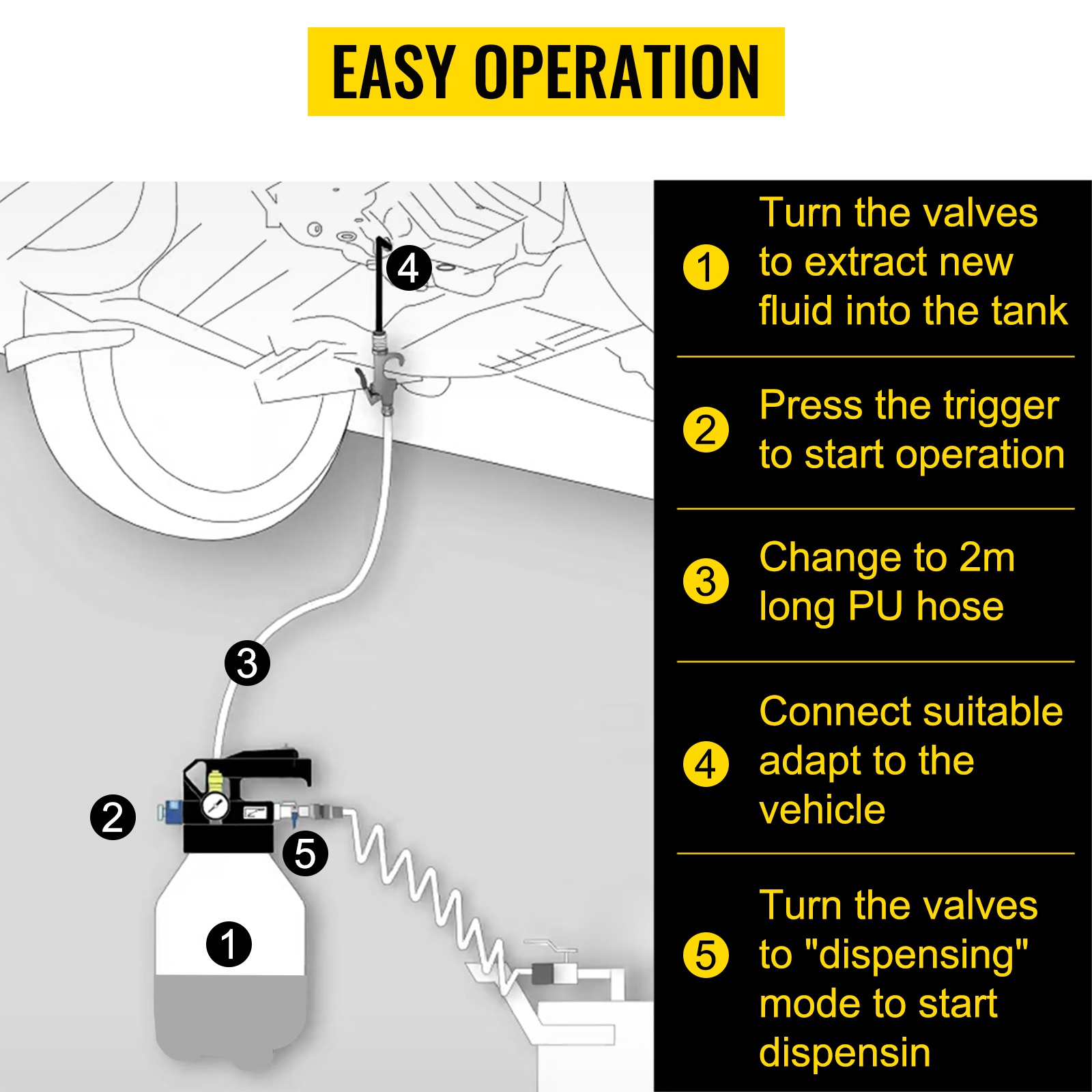 EASY OPERATION

4

3

2

5

1

1 Turn the valves to extract new fluid into the tank

2 Press the trigger to start operation

3 Change to 2m long PU hose

4 Connect suitable adapt to the vehicle

5 Turn the valves to "dispensing" mode to start dispensin