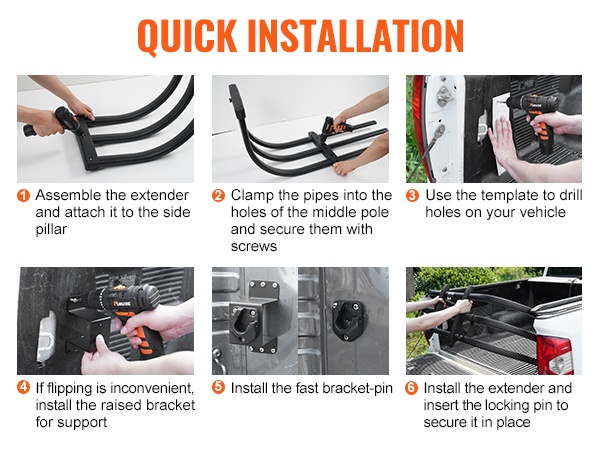 QUICK INSTALLATION

1 Assemble the extender and attach it to the side pillar

2 Clamp the pipes into the holes of the middle pole and secure them with screws

3 Use the template to drill holes on your vehicle

4 If flipping is inconvenient, install the raised bracket for support

5 Install the fast bracket-pin

6 Install the extender and insert the locking pin to secure it in place