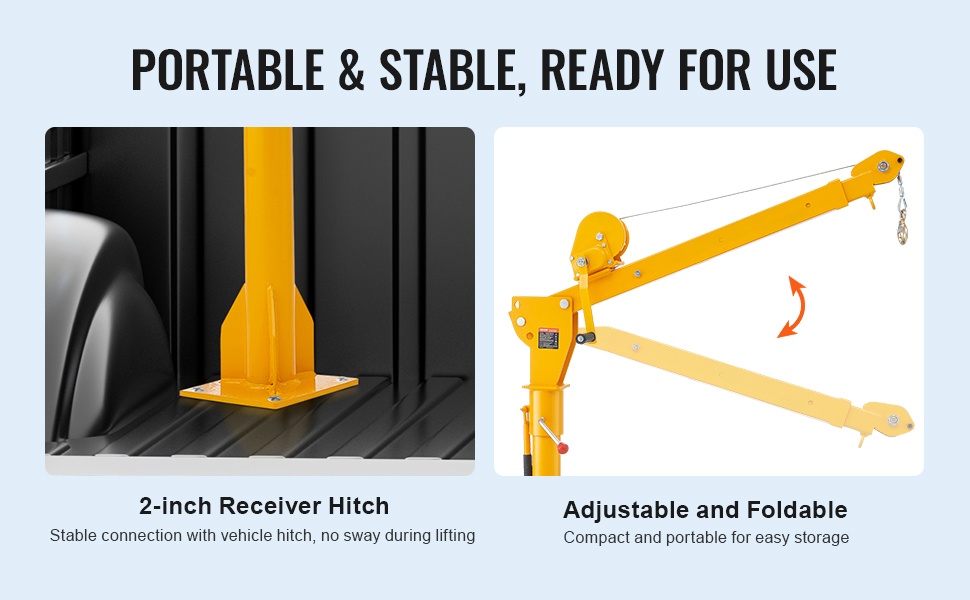 PORTABLE & STABLE, READY FOR USE

2-inch Receiver Hitch
Stable connection with vehicle hitch, no sway during lifting

Adjustable and Foldable
Compact and portable for easy storage