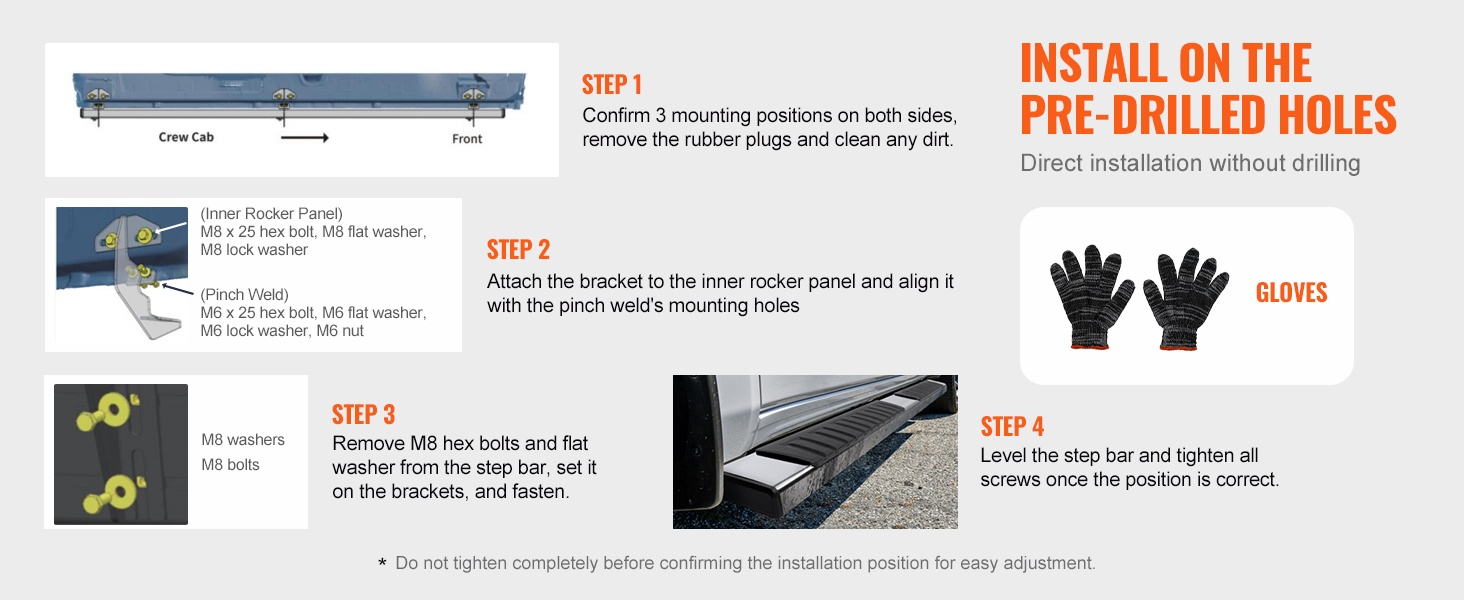 Crew Cab
Front

STEP 1
Confirm 3 mounting positions on both sides, remove the rubber plugs and clean any dirt.

INSTALL ON THE PRE-DRILLED HOLES
Direct installation without drilling

(Inner Rocker Panel)
M8 x 25 hex bolt, M8 flat washer, M8 lock washer

(Pinch Weld)
M6 x 25 hex bolt, M6 flat washer, M6 lock washer, M6 nut

STEP 2
Attach the bracket to the inner rocker panel and align it with the pinch weld's mounting holes

GLOVES

M8 washers
M8 bolts

STEP 3
Remove M8 hex bolts and flat washer from the step bar, set it on the brackets, and fasten.

STEP 4
Level the step bar and tighten all screws once the position is correct.

* Do not tighten completely before confirming the installation position for easy adjustment.