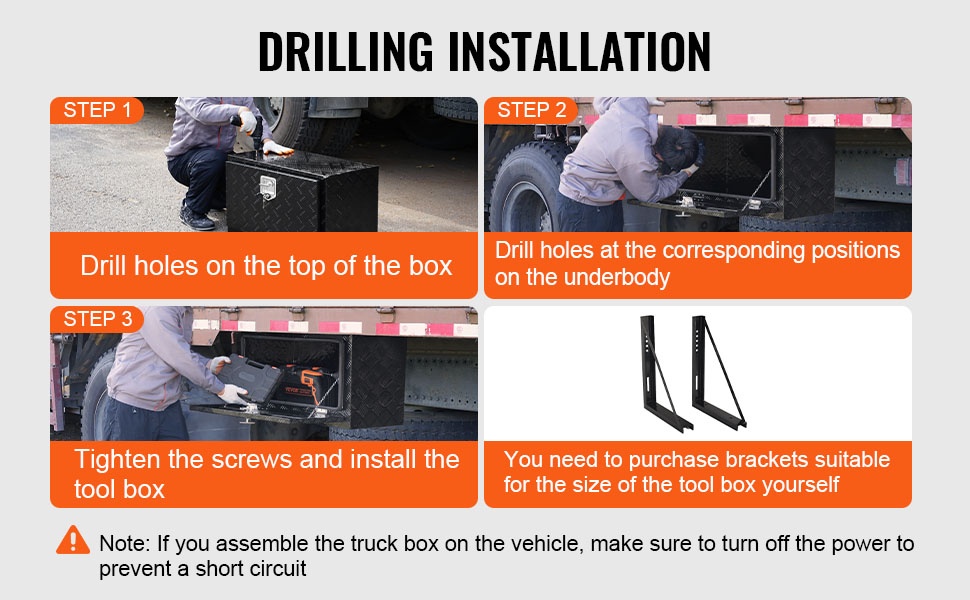 DRILLING INSTALLATION

STEP 1

Drill holes on the top of the box

STEP 2

Drill holes at the corresponding positions on the underbody

STEP 3

Tighten the screws and install the tool box

You need to purchase brackets suitable for the size of the tool box yourself

Note: If you assemble the truck box on the vehicle, make sure to turn off the power to prevent a short circuit