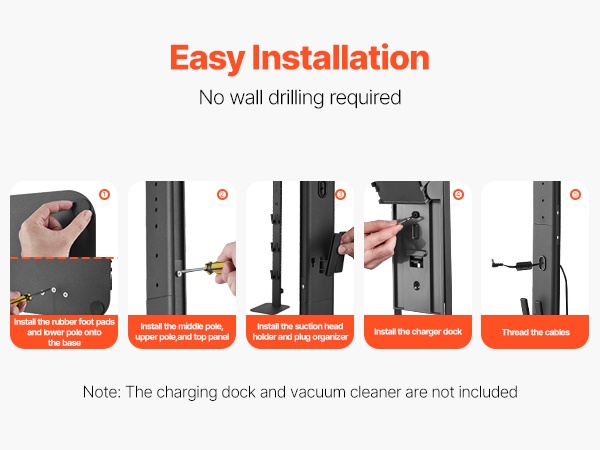 Easy Installation

No wall drilling required

1
Install the rubber foot pads and lower pole onto the base

2
Install the middle pole, upper pole,and top panel

3
Install the suction head holder and plug organizer

4
Install the charger dock

5
Thread the cables

Note: The charging dock and vacuum cleaner are not included