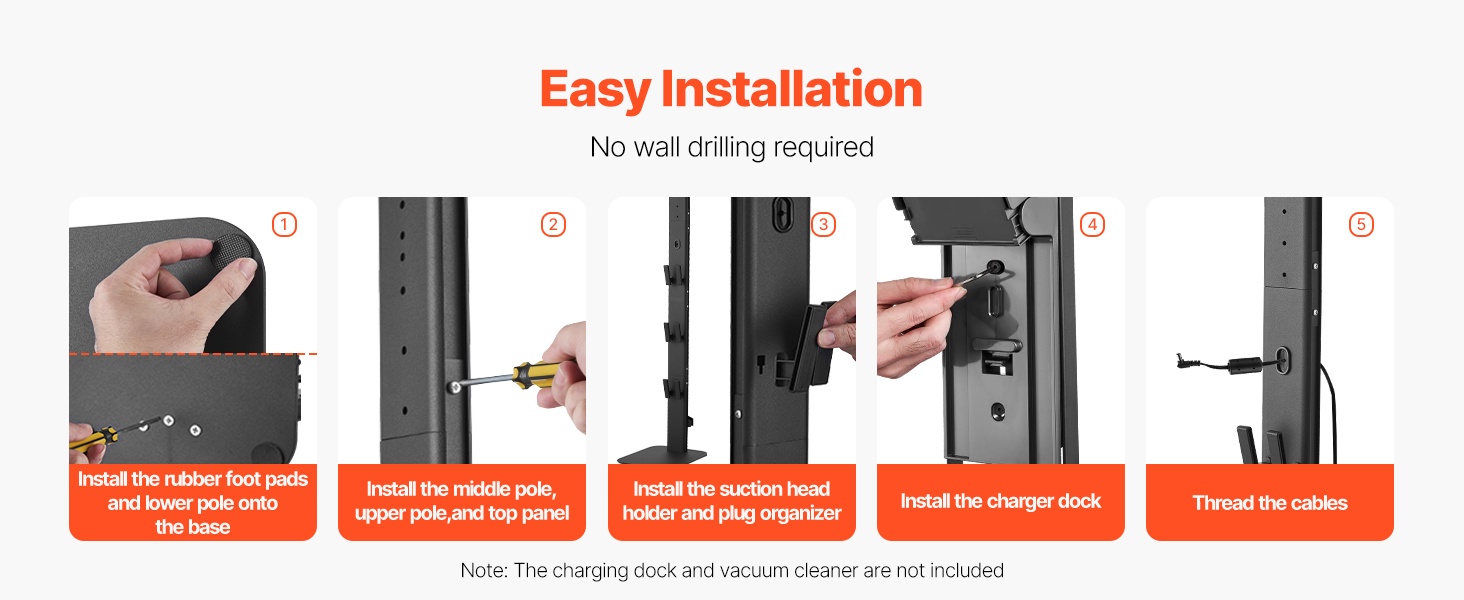 Easy Installation

No wall drilling required

1

Install the rubber foot pads and lower pole onto the base

2

Install the middle pole, upper pole,and top panel

3

Install the suction head holder and plug organizer

4

Install the charger dock

5

Thread the cables

Note: The charging dock and vacuum cleaner are not included