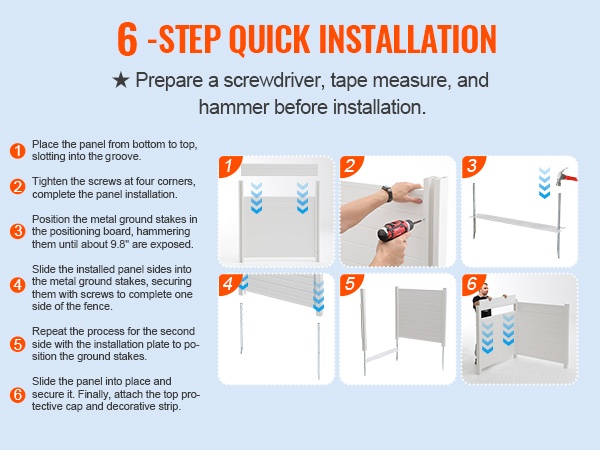 6 -STEP QUICK INSTALLATION

★ Prepare a screwdriver, tape measure, and hammer before installation.

1 Place the panel from bottom to top, slotting into the groove.

2 Tighten the screws at four corners, complete the panel installation.

3 Position the metal ground stakes in the positioning board, hammering them until about 9.8" are exposed.

4 Slide the installed panel sides into the metal ground stakes, securing them with screws to complete one side of the fence.

5 Repeat the process for the second side with the installation plate to position the ground stakes.

6 Slide the panel into place and secure it. Finally, attach the top protective cap and decorative strip.

1

2

3

4

5

6