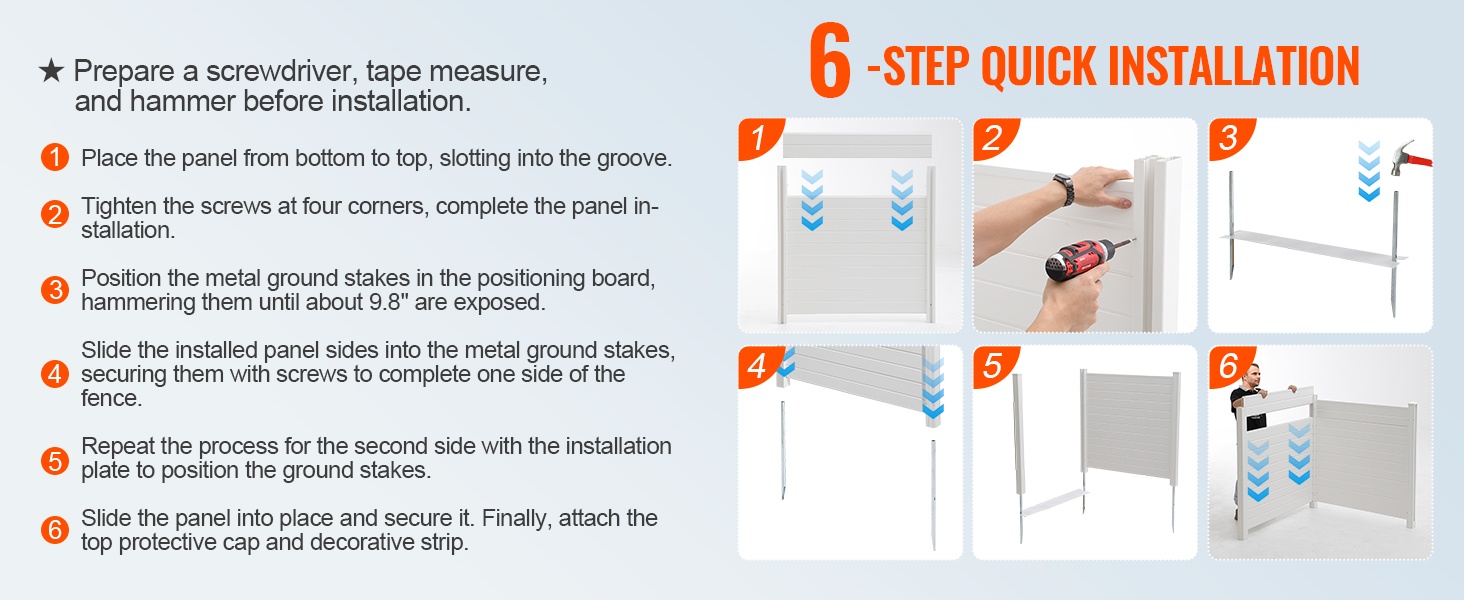 ★ Prepare a screwdriver, tape measure, and hammer before installation.

1 Place the panel from bottom to top, slotting into the groove.

2 Tighten the screws at four corners, complete the panel installation.

3 Position the metal ground stakes in the positioning board, hammering them until about 9.8" are exposed.

4 Slide the installed panel sides into the metal ground stakes, securing them with screws to complete one side of the fence.

5 Repeat the process for the second side with the installation plate to position the ground stakes.

6 Slide the panel into place and secure it. Finally, attach the top protective cap and decorative strip.

6 -STEP QUICK INSTALLATION

1

2

3

4

5

6