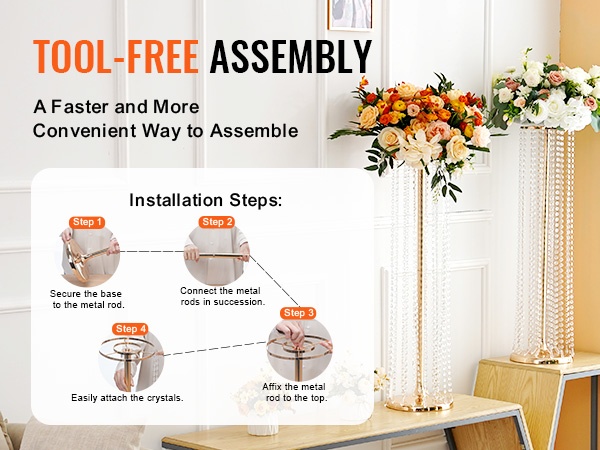 TOOL-FREE ASSEMBLY

A Faster and More Convenient Way to Assemble

Installation Steps:

Step 1
Secure the base to the metal rod.

Step 2
Connect the metal rods in succession.

Step 3
Affix the metal rod to the top.

Step 4
Easily attach the crystals.