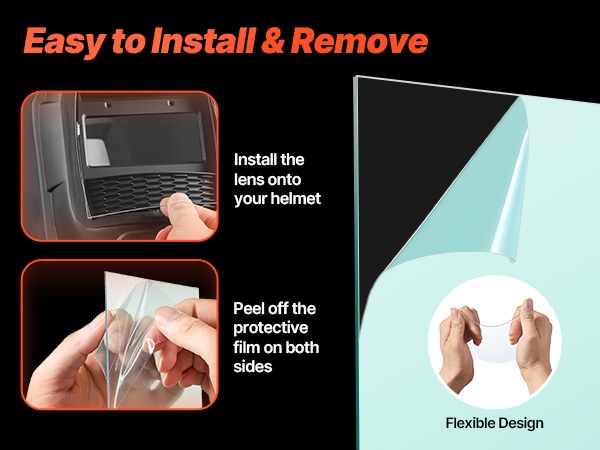 Easy to Install & Remove

Install the lens onto your helmet

Peel off the protective film on both sides

Flexible Design