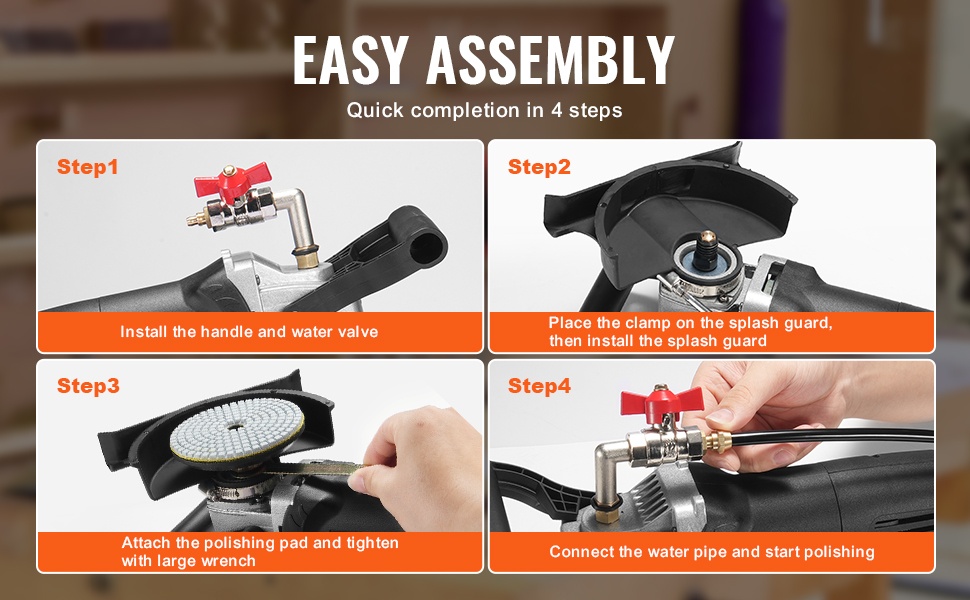 EASY ASSEMBLY

Quick completion in 4 steps

Step1

Install the handle and water valve

Step2

Place the clamp on the splash guard, then install the splash guard

Step3

Attach the polishing pad and tighten with large wrench

Step4

Connect the water pipe and start polishing