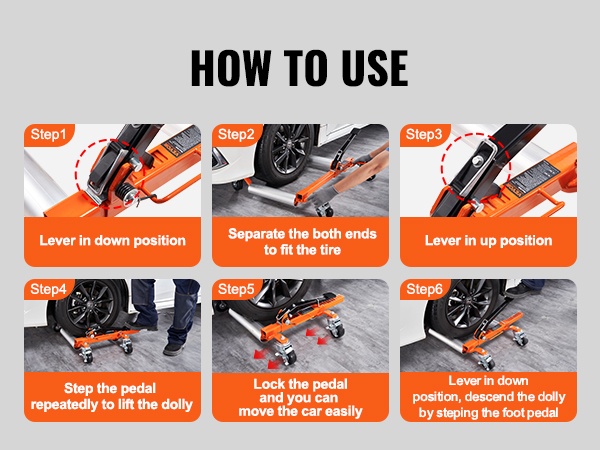 HOW TO USE

Step1

Lever in down position

Step2

Separate the both ends to fit the tire

Step3

Lever in up position

Step4

Step the pedal repeatedly to lift the dolly

Step5

Lock the pedal and you can move the car easily

Step6

Lever in down position, descend the dolly by steping the foot pedal