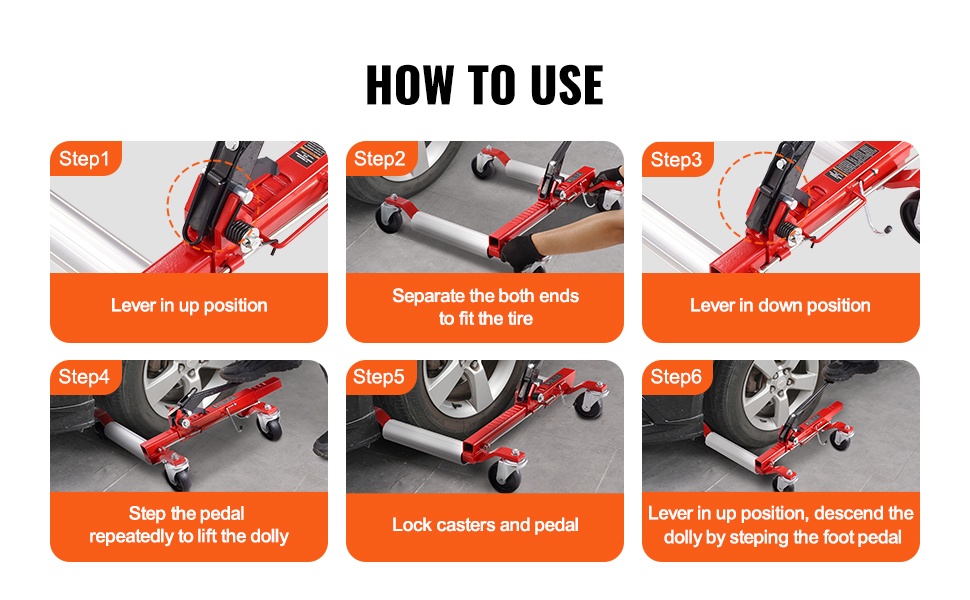 HOW TO USE

Step1

Lever in up position

Step2

Separate the both ends to fit the tire

Step3

Lever in down position

Step4

Step the pedal repeatedly to lift the dolly

Step5

Lock casters and pedal

Step6

Lever in up position, descend the dolly by steping the foot pedal