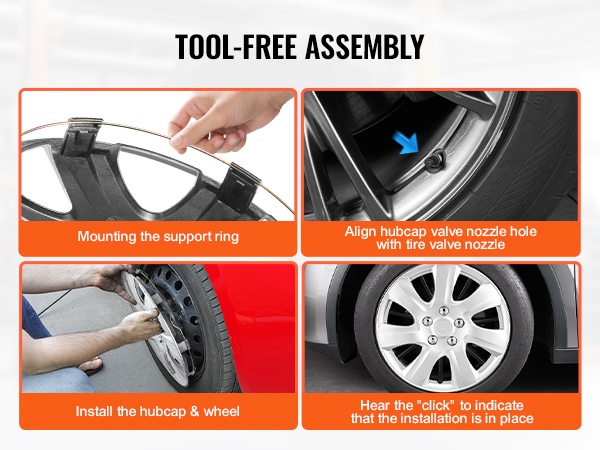 TOOL-FREE ASSEMBLY

Mounting the support ring

Align hubcap valve nozzle hole with tire valve nozzle

Install the hubcap & wheel

Hear the "click" to indicate that the installation is in place