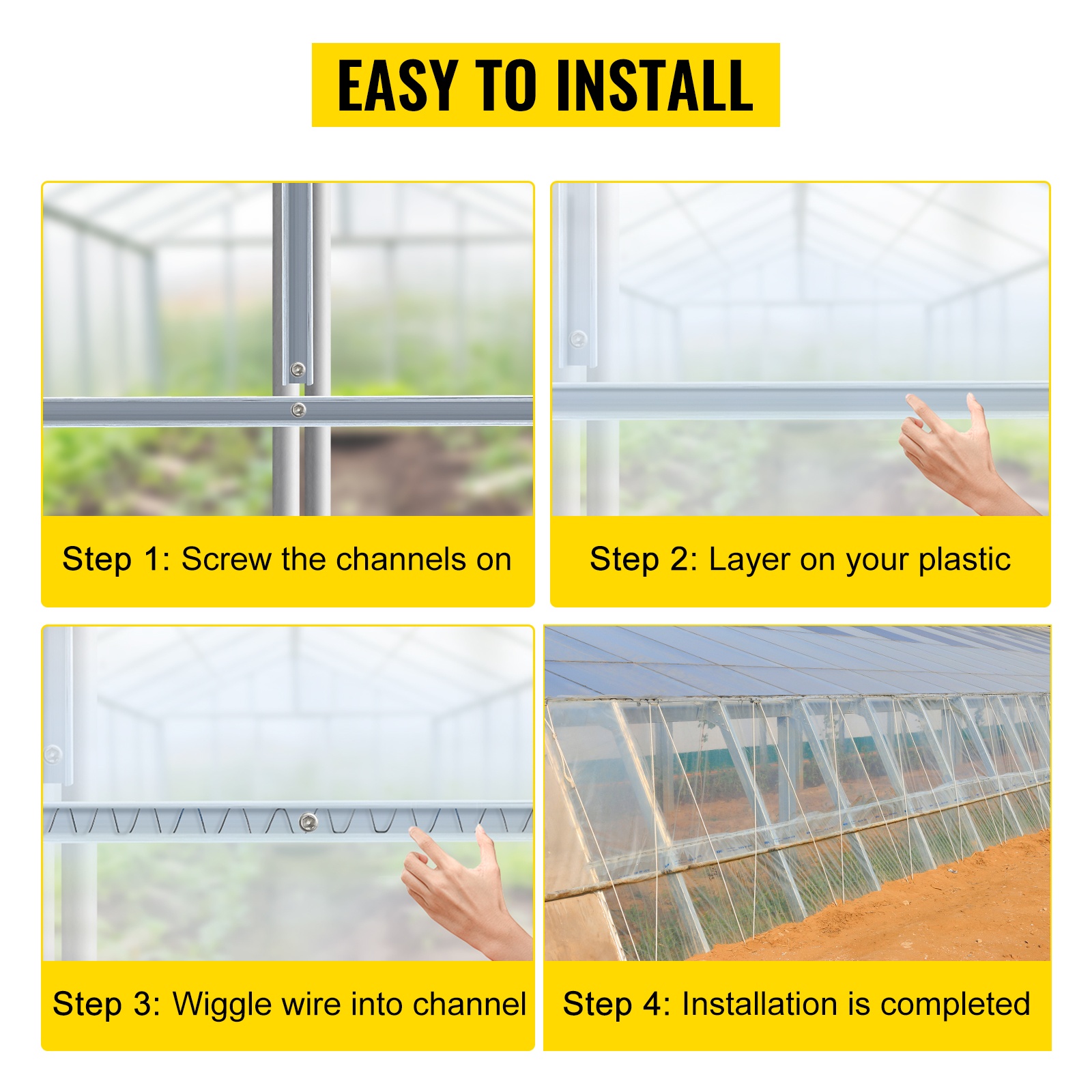 EASY TO INSTALL

Step 1: Screw the channels on

Step 2: Layer on your plastic

Step 3: Wiggle wire into channel

Step 4: Installation is completed