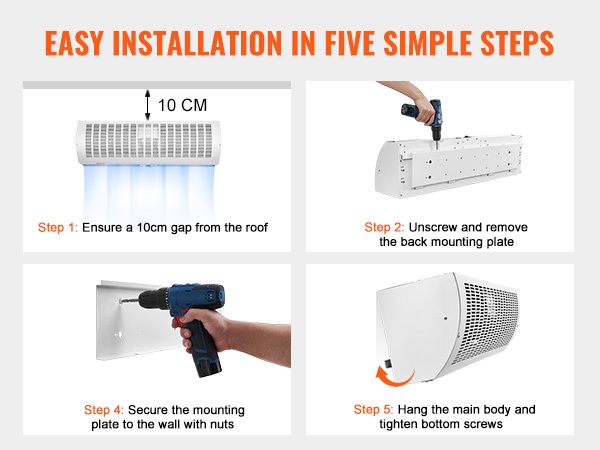 EASY INSTALLATION IN FIVE SIMPLE STEPS

10 CM

Step 1: Ensure a 10cm gap from the roof

Step 2: Unscrew and remove the back mounting plate

Step 4: Secure the mounting plate to the wall with nuts

Step 5: Hang the main body and tighten bottom screws