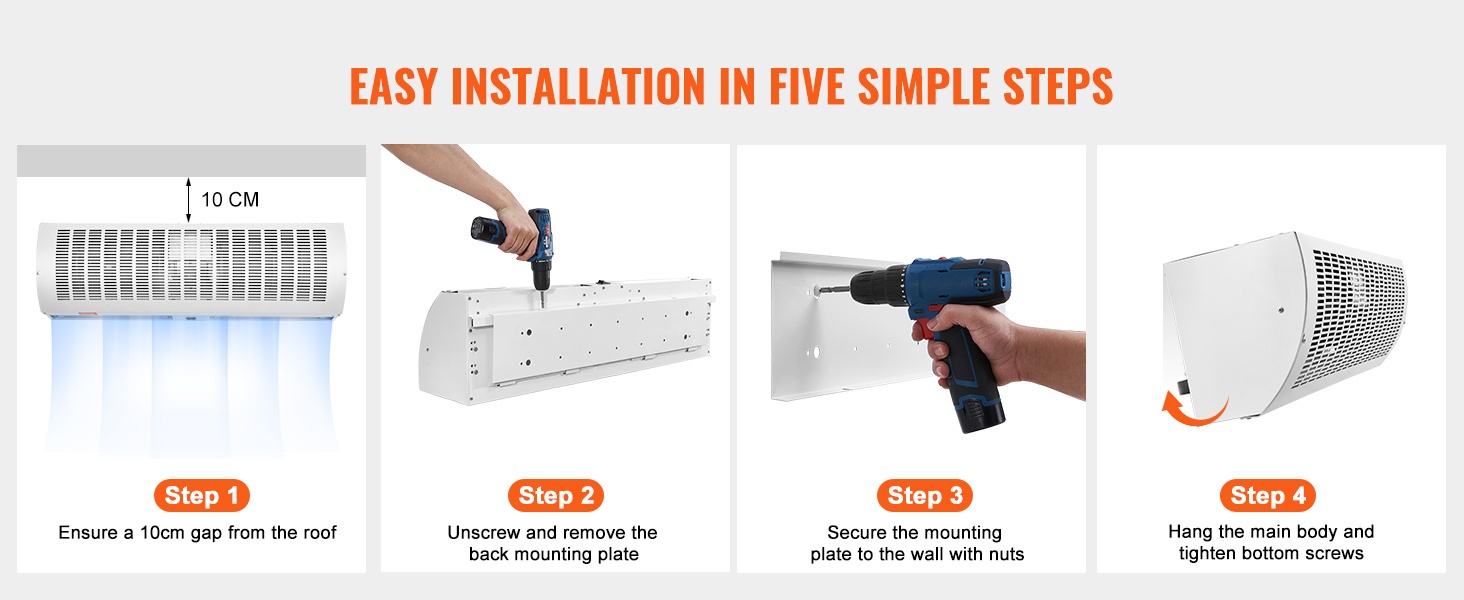 EASY INSTALLATION IN FIVE SIMPLE STEPS

10 CM

Step 1
Ensure a 10cm gap from the roof

Step 2
Unscrew and remove the back mounting plate

Step 3
Secure the mounting plate to the wall with nuts

Step 4
Hang the main body and tighten bottom screws