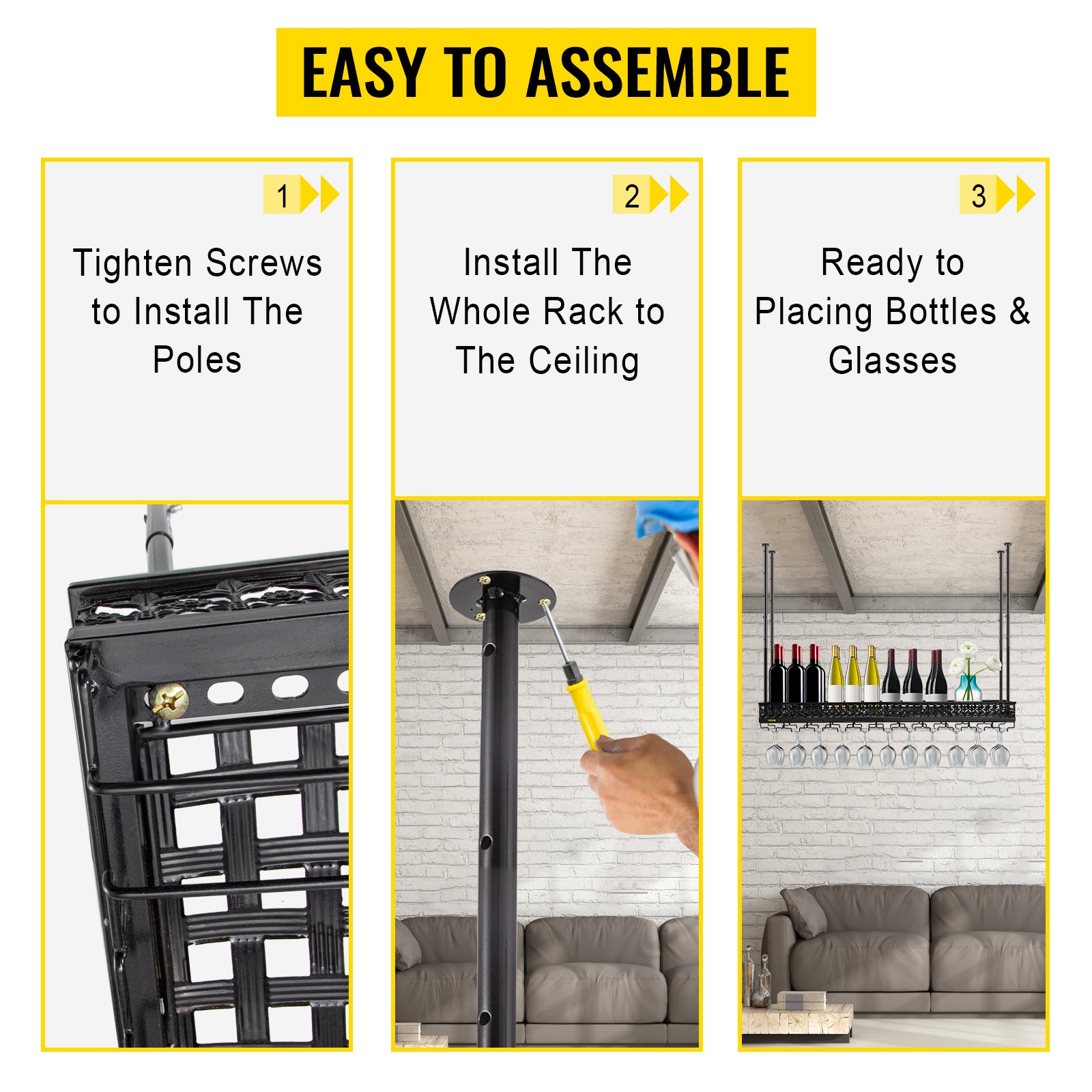 EASY TO ASSEMBLE

1

Tighten Screws to Install The Poles

2

Install The Whole Rack to The Ceiling

3

Ready to Placing Bottles & Glasses