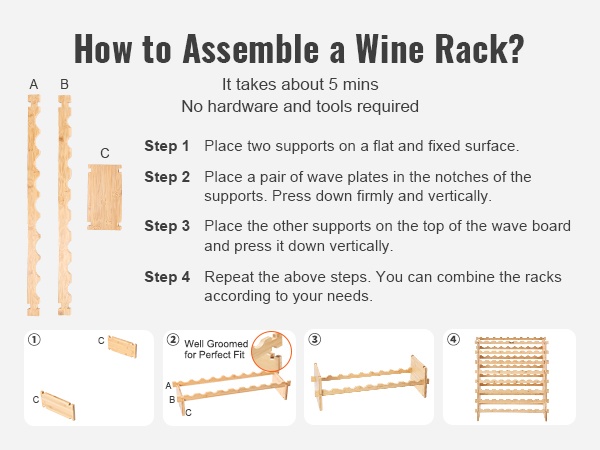 How to Assemble a Wine Rack?

It takes about 5 mins
No hardware and tools required

A B

C

Step 1 Place two supports on a flat and fixed surface.

Step 2 Place a pair of wave plates in the notches of the supports. Press down firmly and vertically.

Step 3 Place the other supports on the top of the wave board and press it down vertically.

Step 4 Repeat the above steps. You can combine the racks according to your needs.

① C C

② Well Groomed for Perfect Fit A B C

③

④