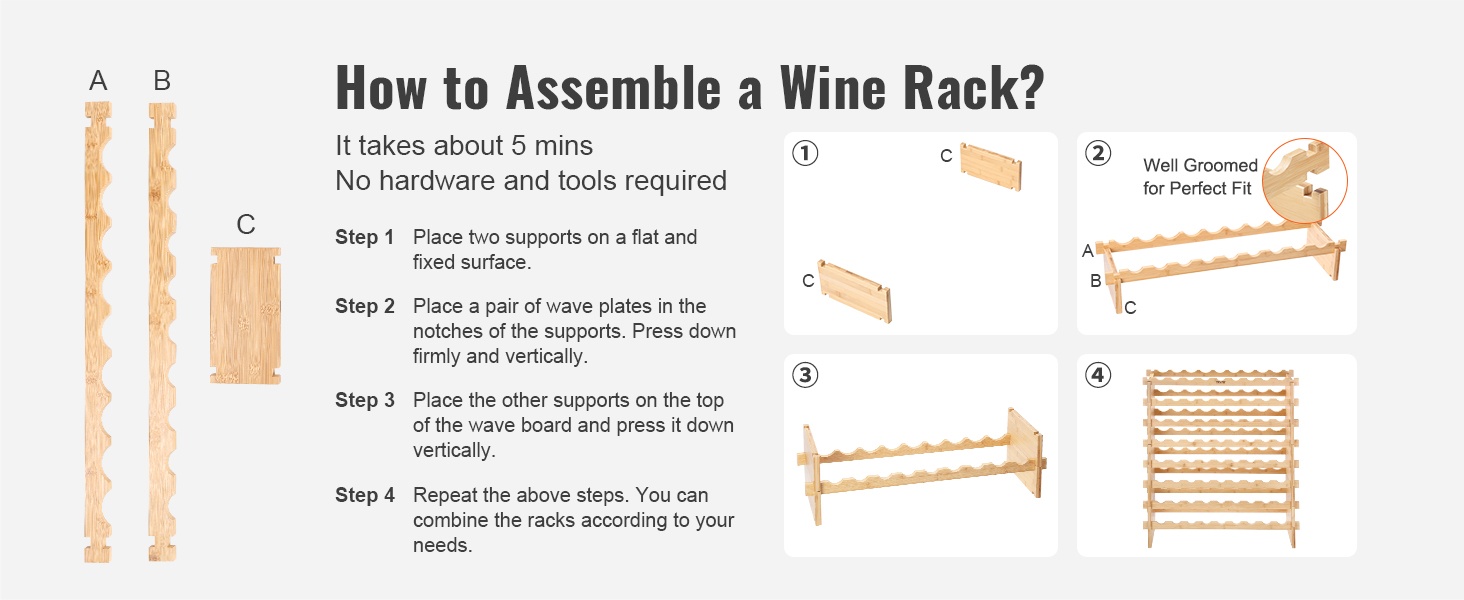 A B C

How to Assemble a Wine Rack?

It takes about 5 mins
No hardware and tools required

Step 1 Place two supports on a flat and fixed surface.

Step 2 Place a pair of wave plates in the notches of the supports. Press down firmly and vertically.

Step 3 Place the other supports on the top of the wave board and press it down vertically.

Step 4 Repeat the above steps. You can combine the racks according to your needs.

① C C

② Well Groomed for Perfect Fit A B C

③

④