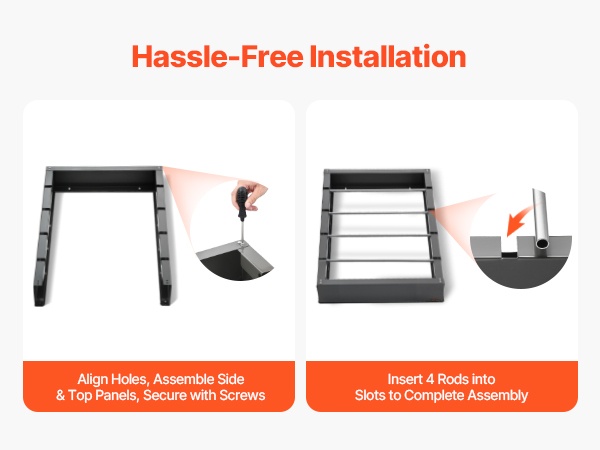 Hassle-Free Installation

Align Holes, Assemble Side & Top Panels, Secure with Screws

Insert 4 Rods into Slots to Complete Assembly