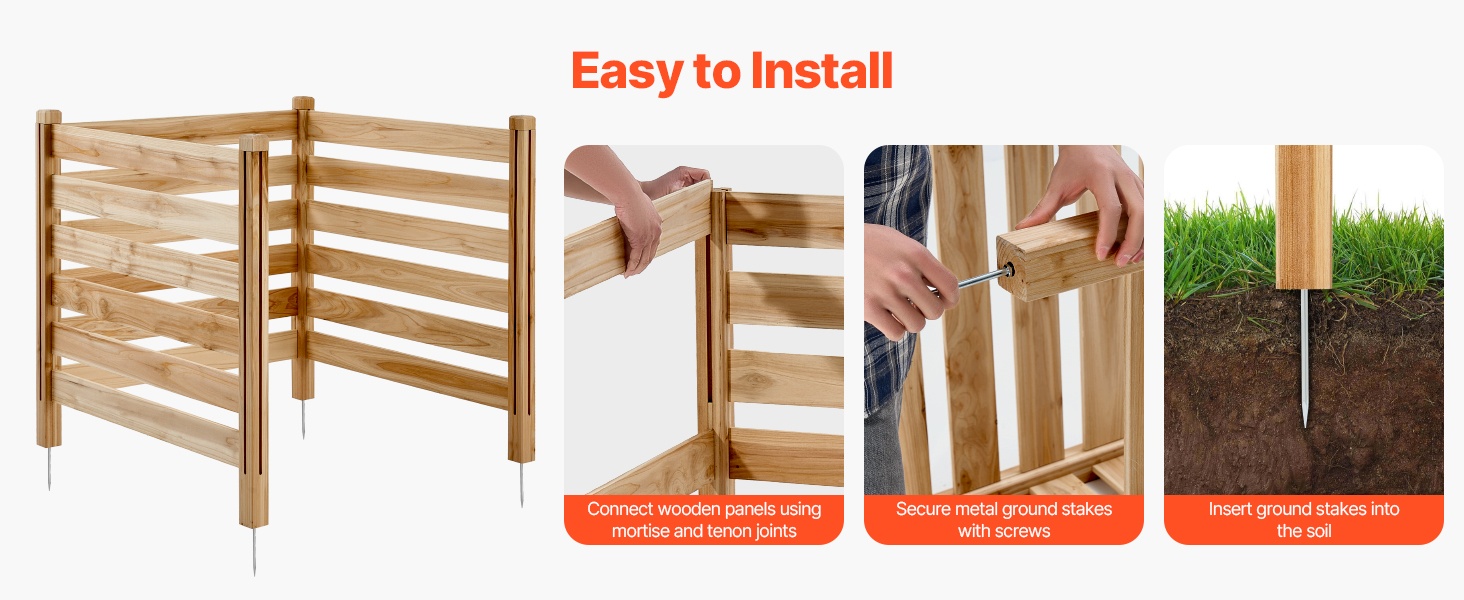 Easy to Install

Connect wooden panels using mortise and tenon joints

Secure metal ground stakes with screws

Insert ground stakes into the soil