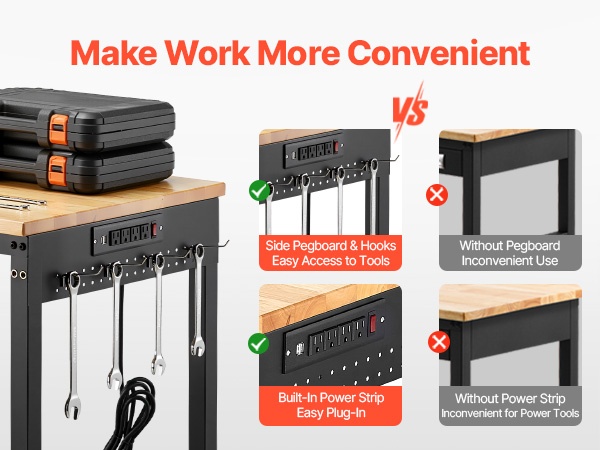 Make Work More Convenient

VS

Side Pegboard & Hooks
Easy Access to Tools

Without Pegboard
Inconvenient Use

Built-In Power Strip
Easy Plug-In

Without Power Strip
Inconvenient for Power Tools