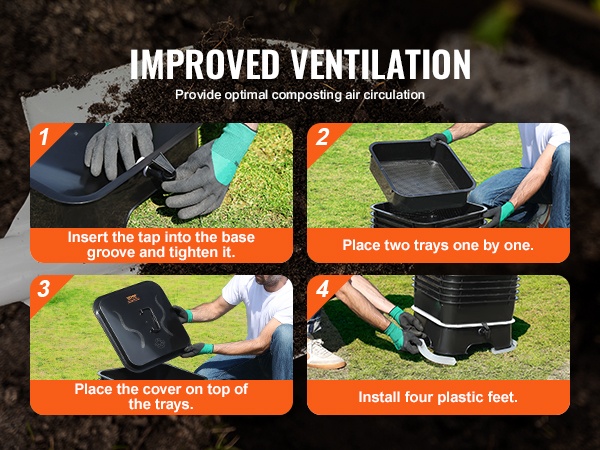 IMPROVED VENTILATION

Provide optimal composting air circulation

1

Insert the tap into the base groove and tighten it.

2

Place two trays one by one.

3

Place the cover on top of the trays.

4

Install four plastic feet.